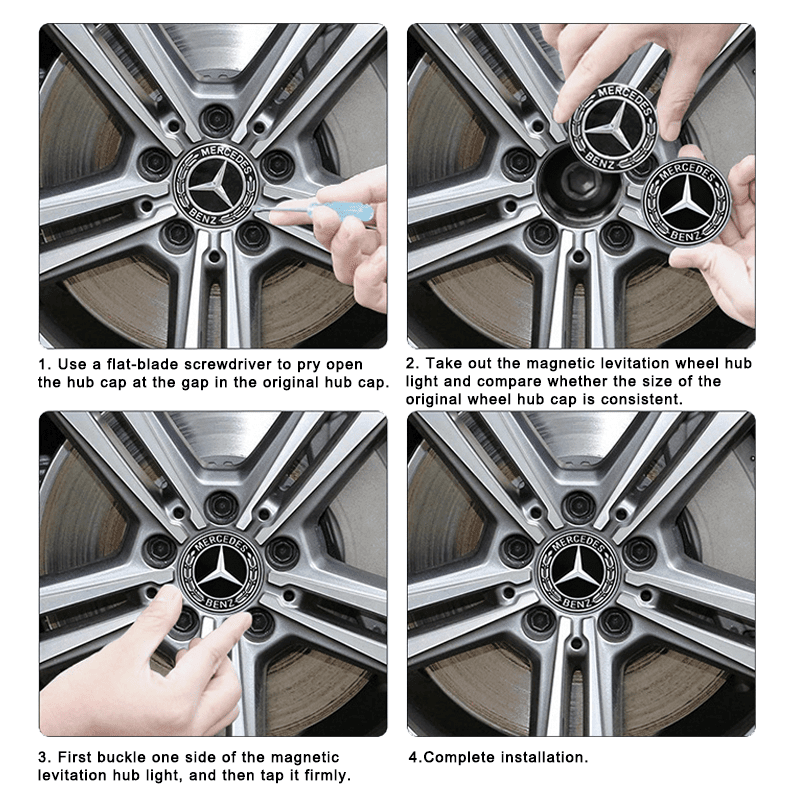 MERCEDES BENZ

1. Use a flat-blade screwdriver to pry open the hub cap at the gap in the original hub cap.

MERCEDES BENZ

MERCEDES BENZ

2. Take out the magnetic levitation wheel hub light and compare whether the size of the original wheel hub cap is consistent.

MERCEDES BENZ

3. First buckle one side of the magnetic levitation hub light, and then tap it firmly.

MERCEDES BENZ

4.Complete installation.