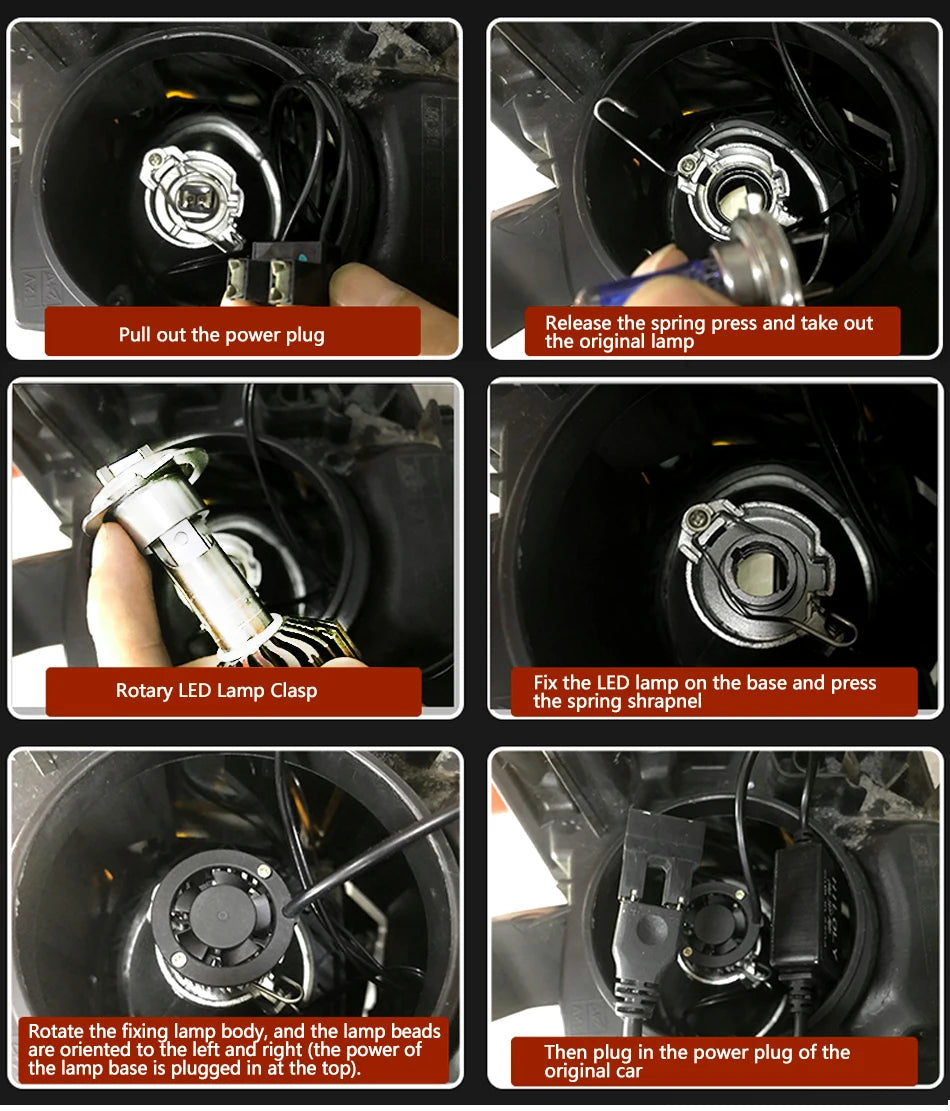 Pull out the power plug

Release the spring press and take out the original lamp

Rotary LED Lamp Clasp

Fix the LED lamp on the base and press the spring shrapnel

Rotate the fixing lamp body, and the lamp beads are oriented to the left and right (the power of the lamp base is plugged in at the top).

Then plug in the power plug of the original car