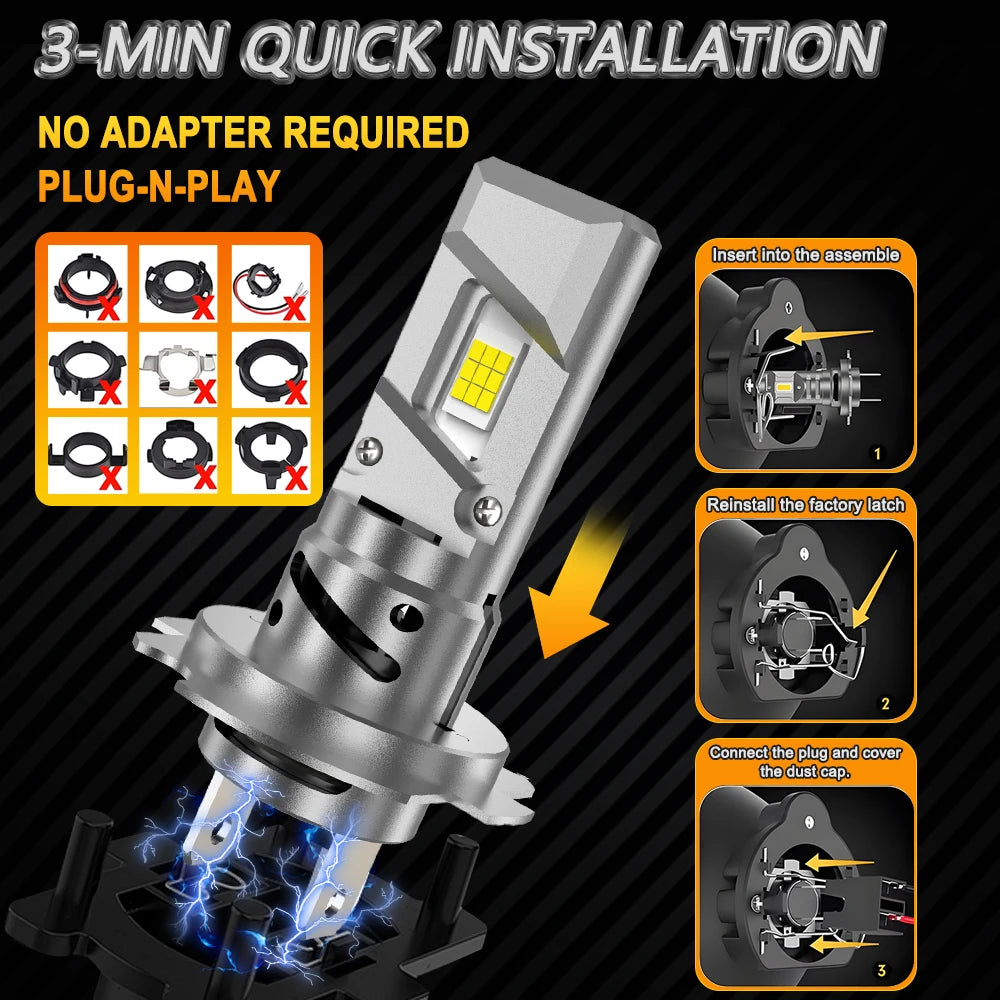 3-MIN QUICK INSTALLATION

NO ADAPTER REQUIRED
PLUG-N-PLAY

Insert into the assemble
1

Reinstall the factory latch
2

Connect the plug and cover the dust cap.
3