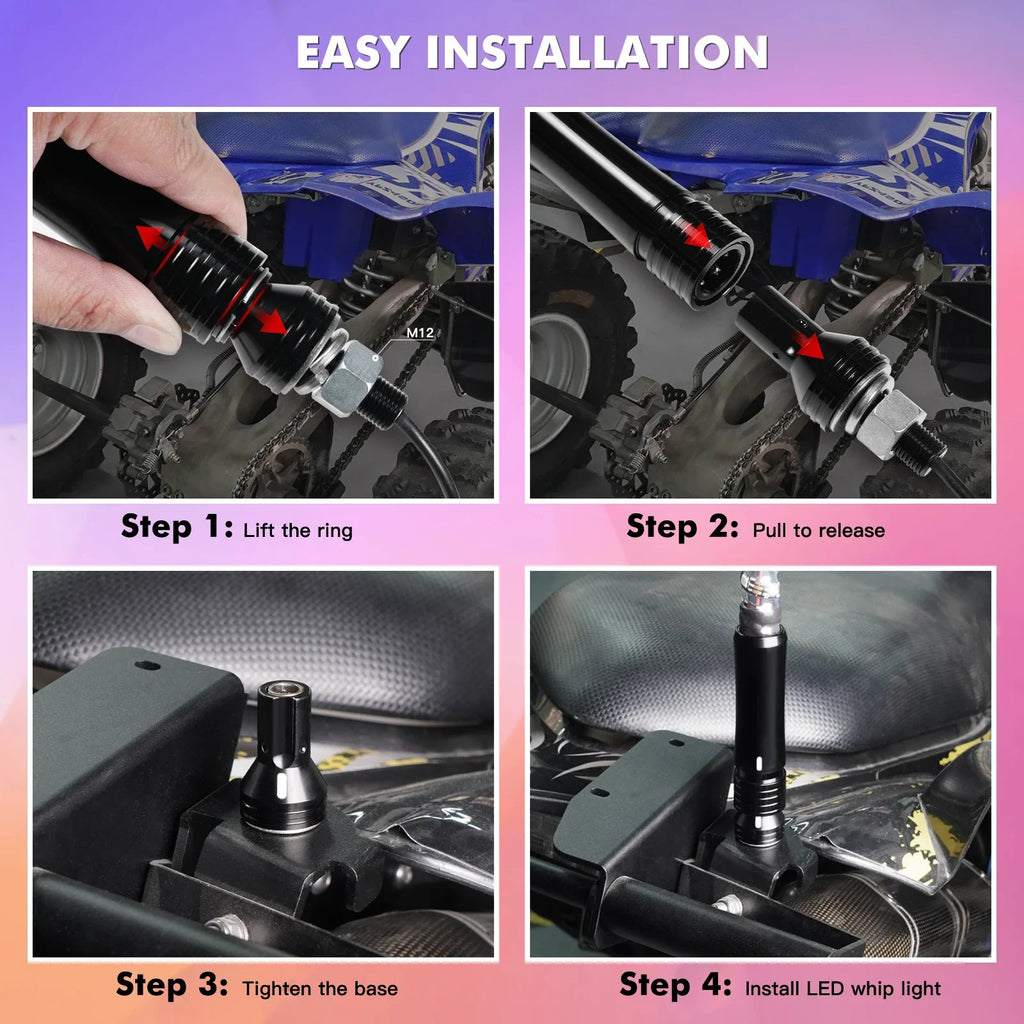 EASY INSTALLATION

M12

Step 1: Lift the ring

Step 2: Pull to release

Step 3: Tighten the base

Step 4: Install LED whip light