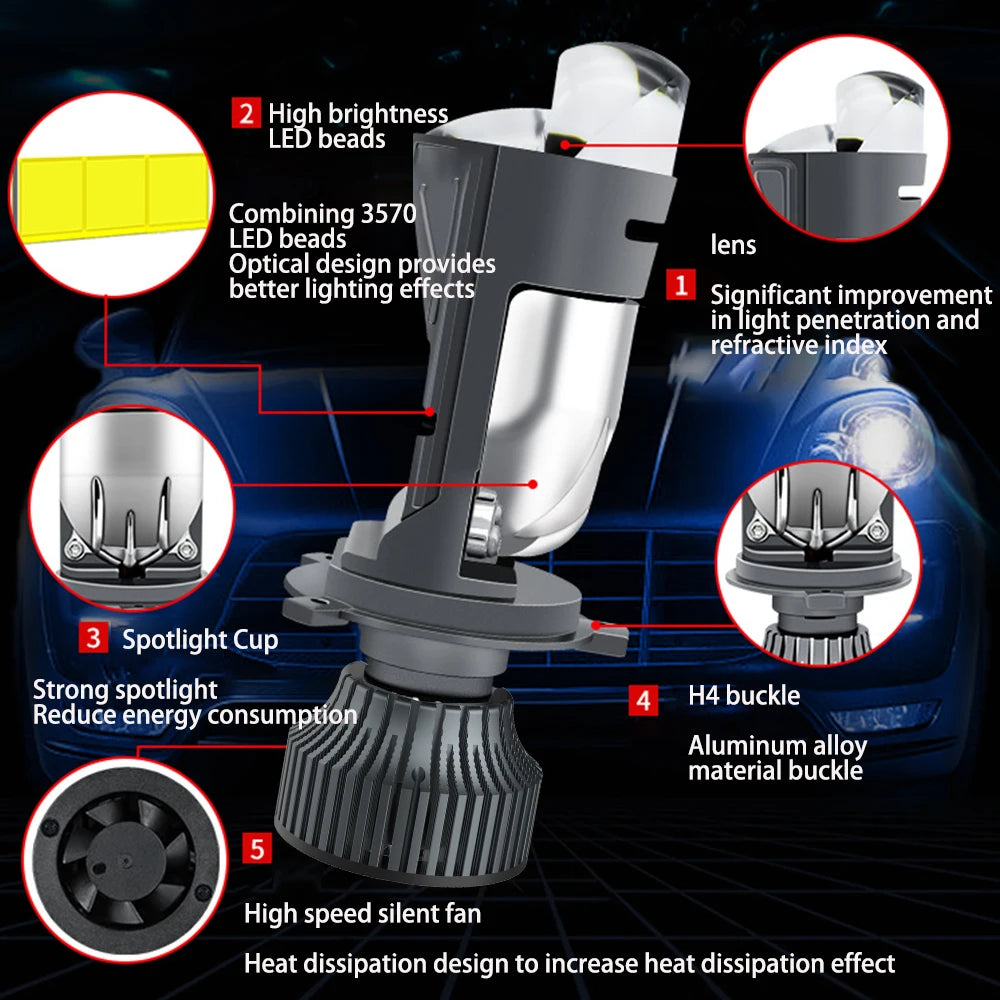 2 High brightness LED beads

Combining 3570 LED beads
Optical design provides better lighting effects

lens

1 Significant improvement in light penetration and refractive index

3 Spotlight Cup

Strong spotlight
Reduce energy consumption

4 H4 buckle

Aluminum alloy material buckle

5

High speed silent fan

Heat dissipation design to increase heat dissipation effect