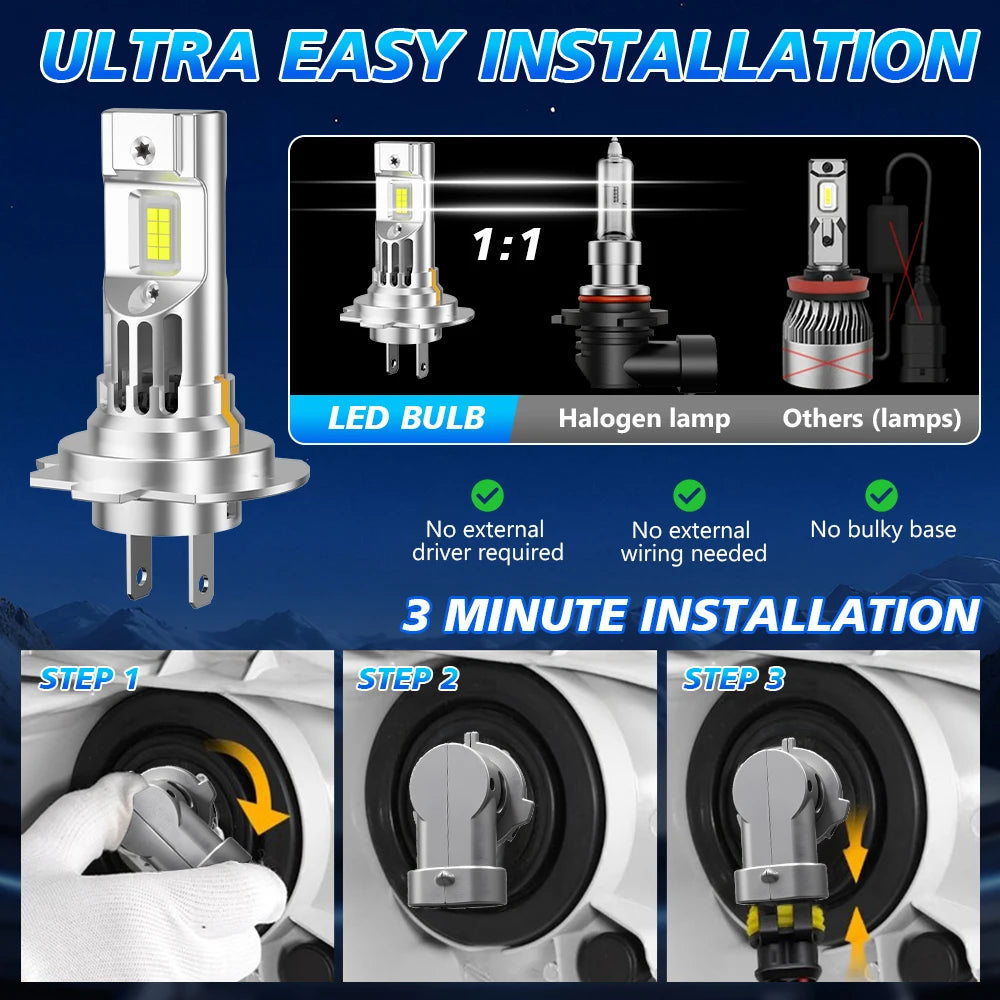 ULTRA EASY INSTALLATION

1:1

LED BULB
Halogen lamp
Others (lamps)

No external driver required
No external wiring needed
No bulky base

3 MINUTE INSTALLATION

STEP 1
STEP 2
STEP 3