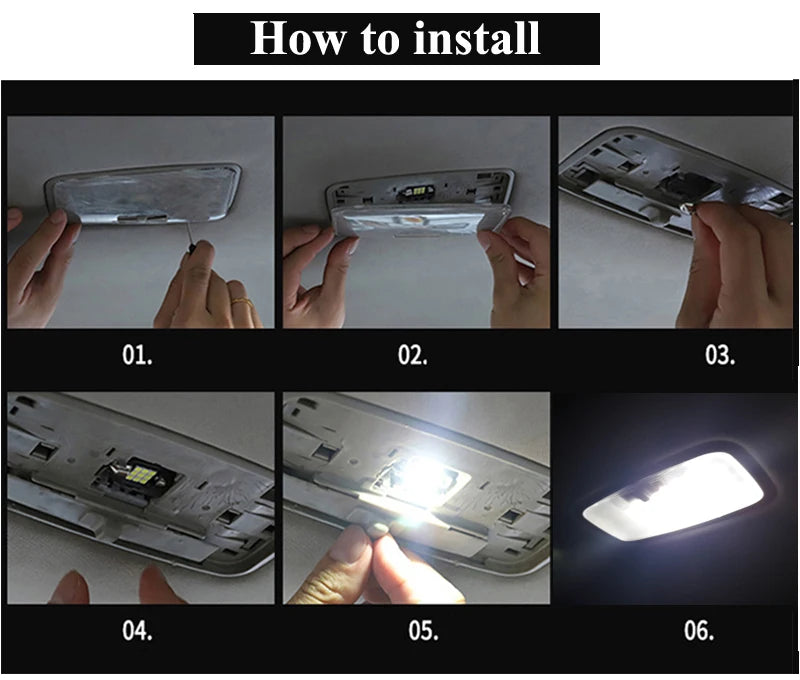 How to install

01.

02.

03.

04.

05.

06.