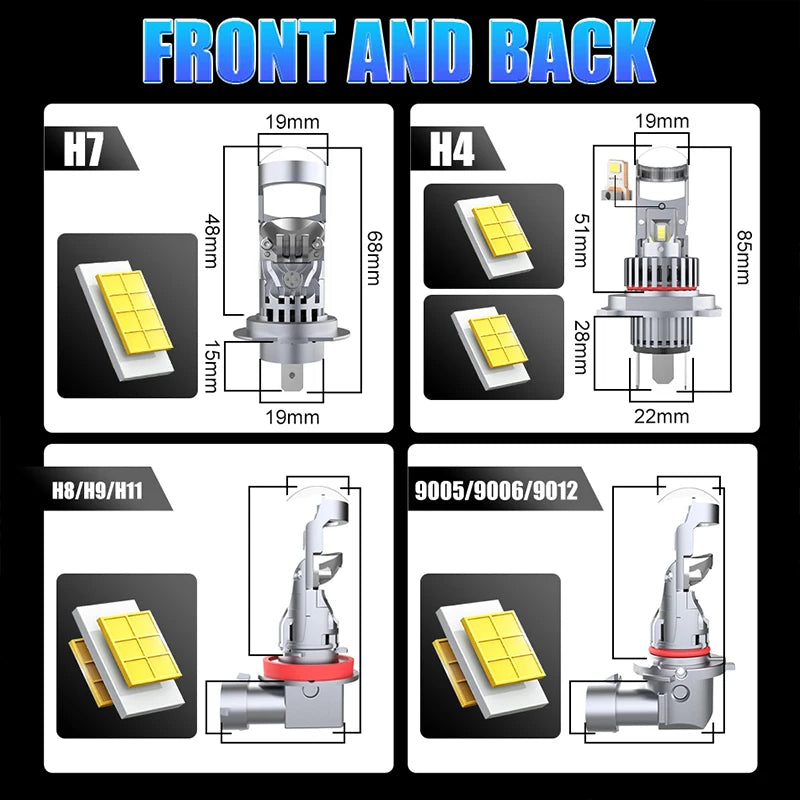 FRONT AND BACK

H7

19mm

48mm

68mm

15mm

19mm

H4

19mm

51mm

85mm

28mm

22mm

H8/H9/H11

9005/9006/9012