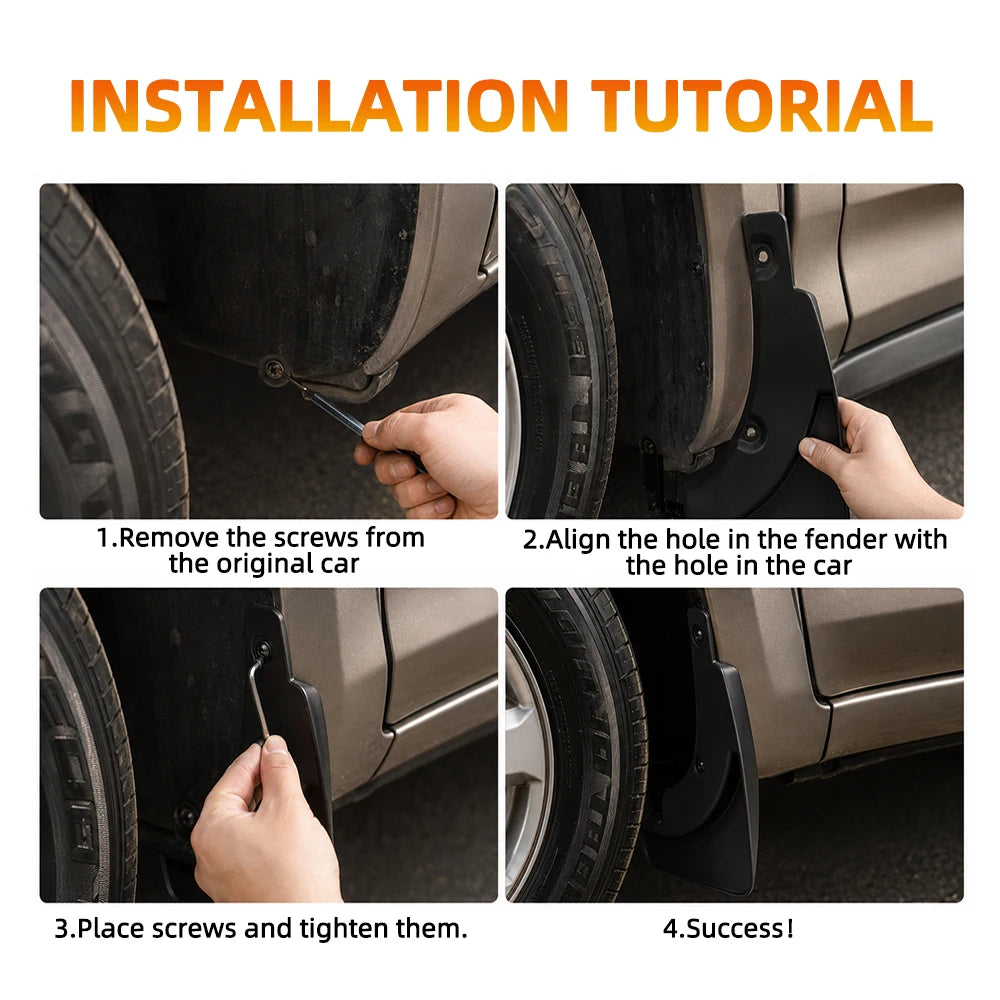 INSTALLATION TUTORIAL

1.Remove the screws from the original car

2.Align the hole in the fender with the hole in the car

3.Place screws and tighten them.

4.Success!