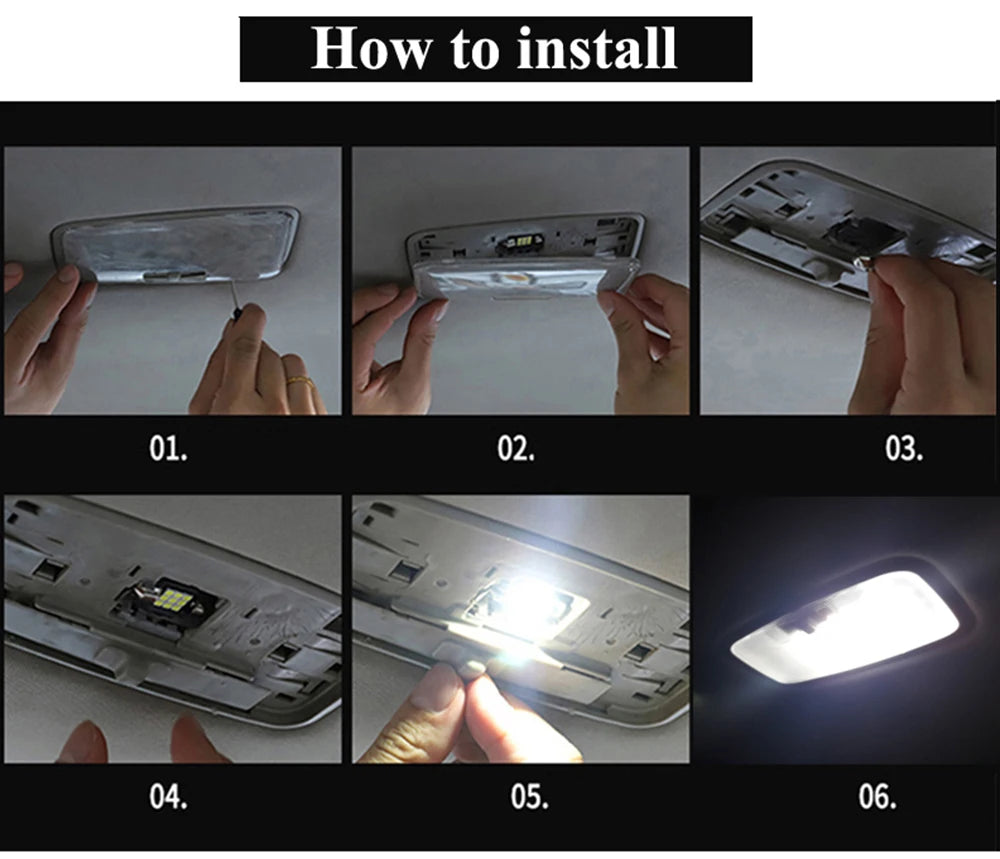 How to install

01.

02.

03.

04.

05.

06.