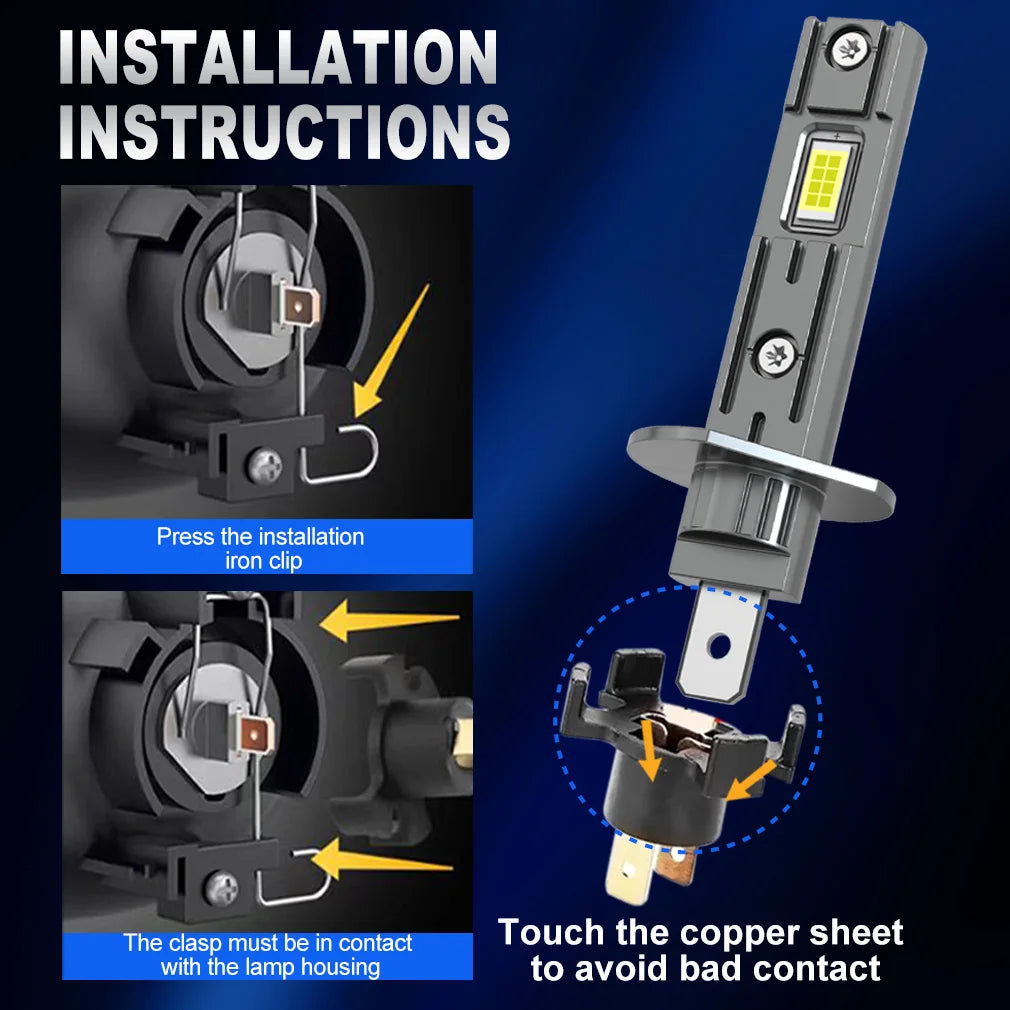 INSTALLATION INSTRUCTIONS

Press the installation iron clip

The clasp must be in contact with the lamp housing

Touch the copper sheet to avoid bad contact