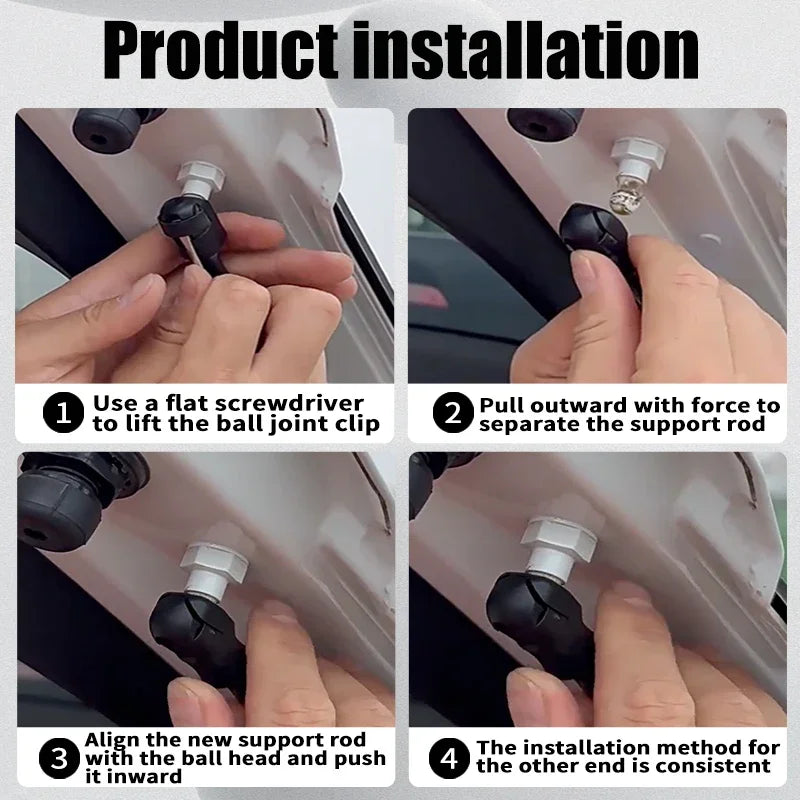 Product installation

1 Use a flat screwdriver to lift the ball joint clip

2 Pull outward with force to separate the support rod

3 Align the new support rod with the ball head and push it inward

4 The installation method for the other end is consistent