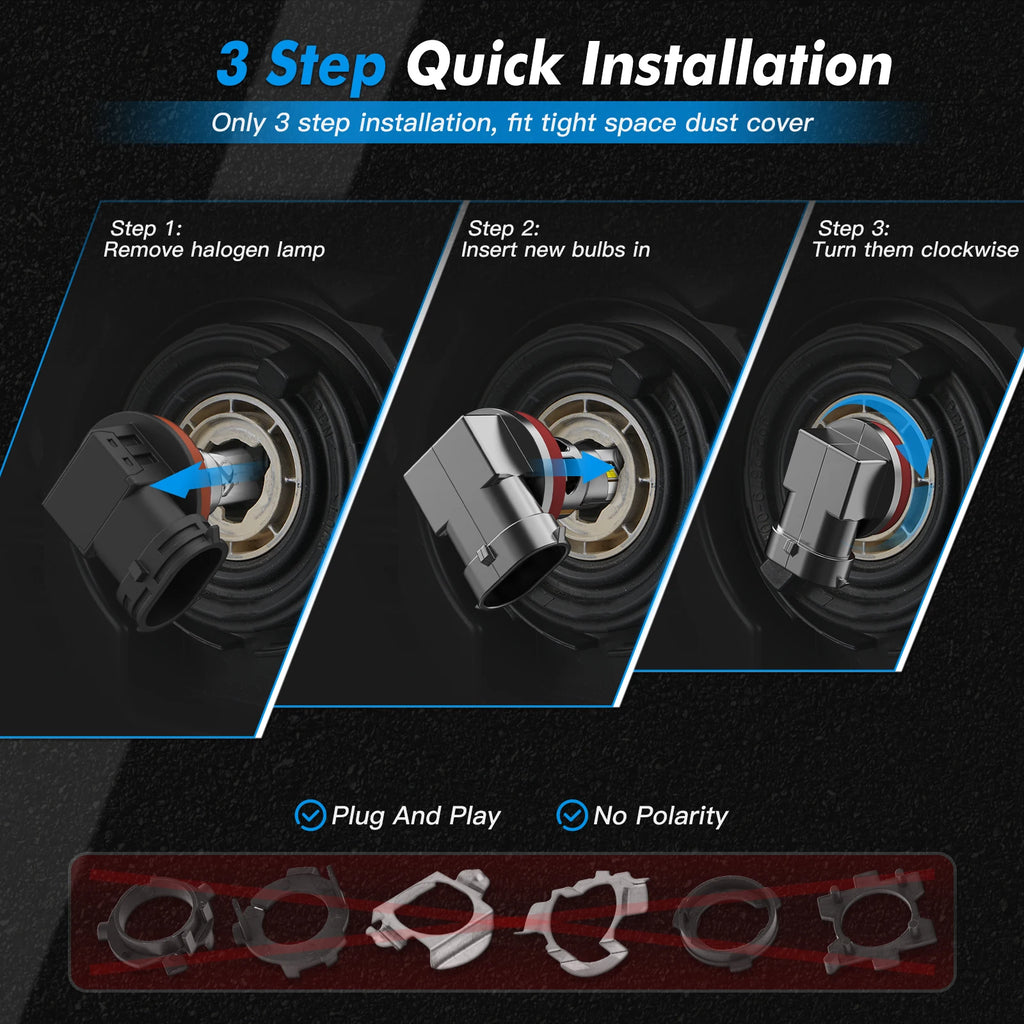 3 Step Quick Installation

Only 3 step installation, fit tight space dust cover

Step 1:
Remove halogen lamp

Step 2:
Insert new bulbs in

Step 3:
Turn them clockwise

Plug And Play

No Polarity