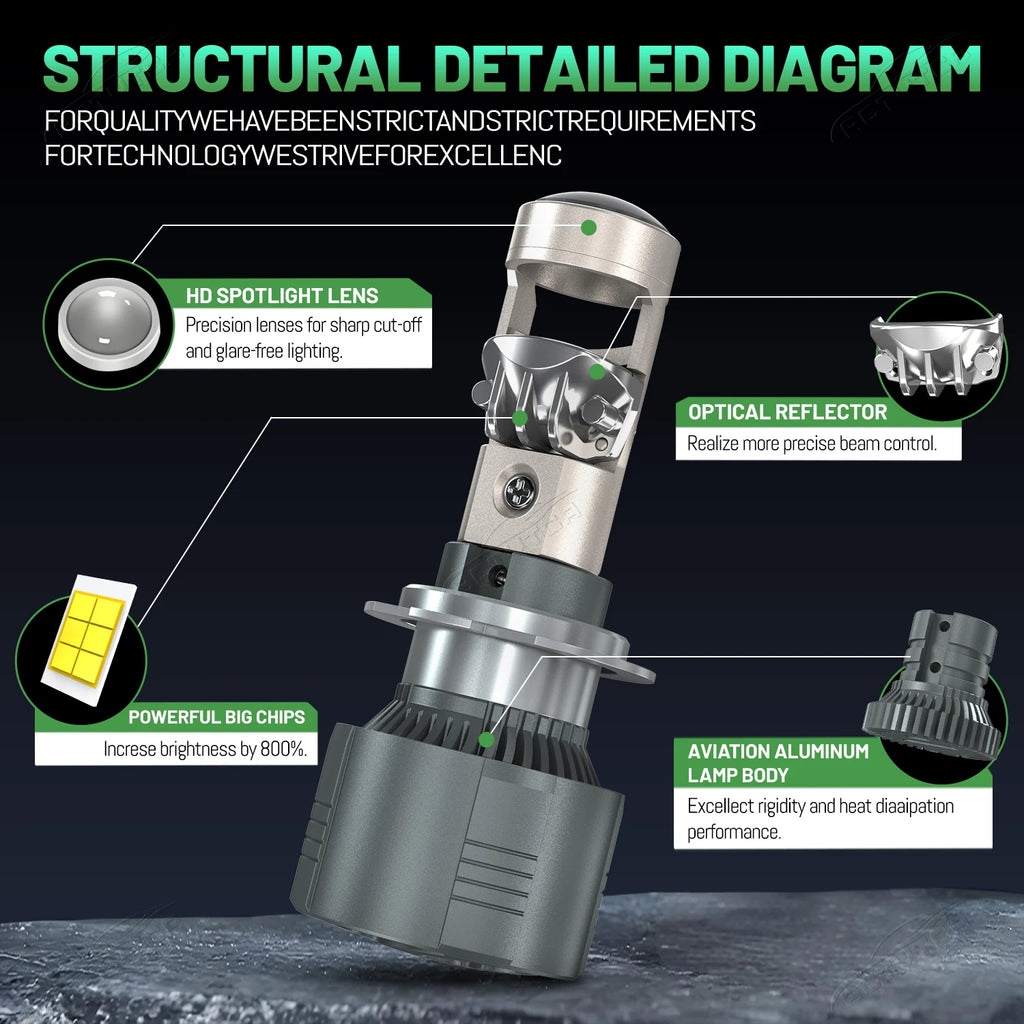 STRUCTURAL DETAILED DIAGRAM

FORQUALITYWEHAVEBEENSTRICTANDSTRICTREQUIREMENTS FORTECHNOLOGYWESTRIVEFOREXCELLENC

HD SPOTLIGHT LENS

Precision lenses for sharp cut-off and glare-free lighting.

OPTICAL REFLECTOR

Realize more precise beam control.

POWERFUL BIG CHIPS

Increse brightness by 800%.

AVIATION ALUMINUM LAMP BODY

Excellect rigidity and heat diaaipation performance.