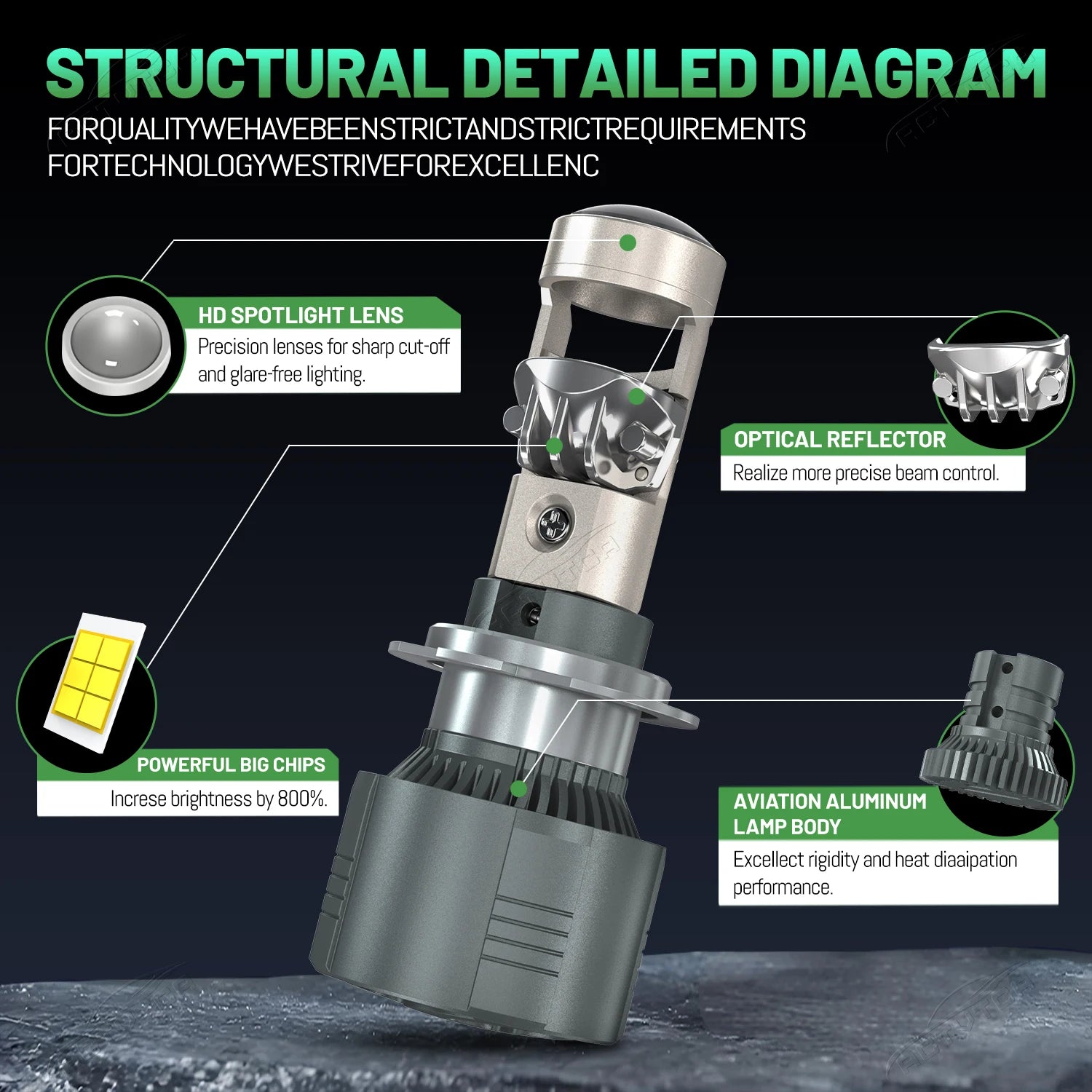 STRUCTURAL DETAILED DIAGRAM

FORQUALITYWEHAVEBEENSTRICTANDSTRICTREQUIREMENTS FORTECHNOLOGYWESTRIVEFOREXCELLENC

HD SPOTLIGHT LENS
Precision lenses for sharp cut-off and glare-free lighting.

OPTICAL REFLECTOR
Realize more precise beam control.

POWERFUL BIG CHIPS
Increse brightness by 800%.

AVIATION ALUMINUM LAMP BODY
Excellect rigidity and heat diaaipation performance.