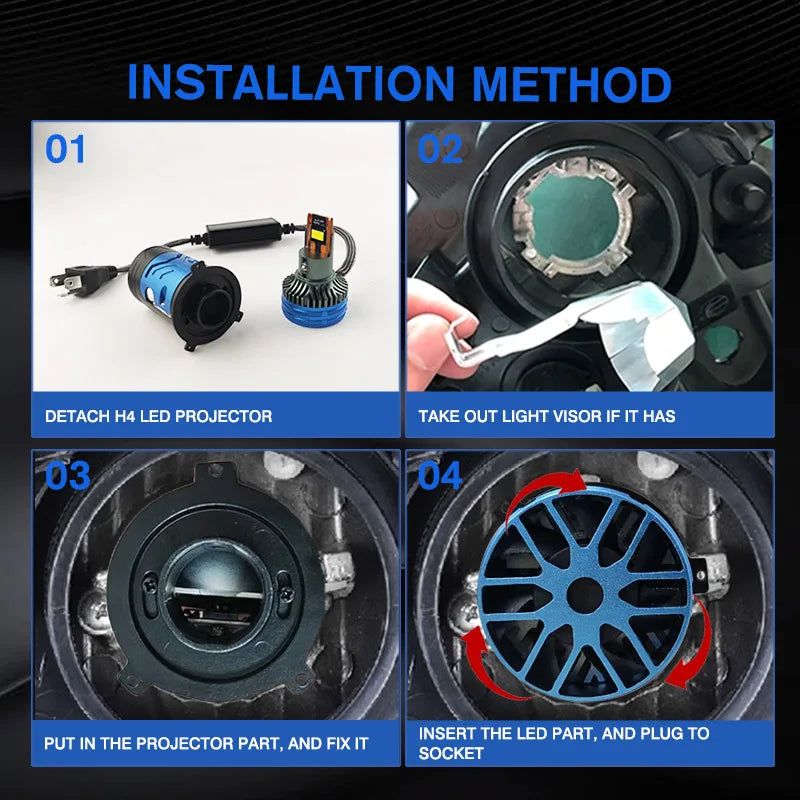 INSTALLATION METHOD

01

DETACH H4 LED PROJECTOR

02

TAKE OUT LIGHT VISOR IF IT HAS

03

PUT IN THE PROJECTOR PART, AND FIX IT

04

INSERT THE LED PART, AND PLUG TO SOCKET