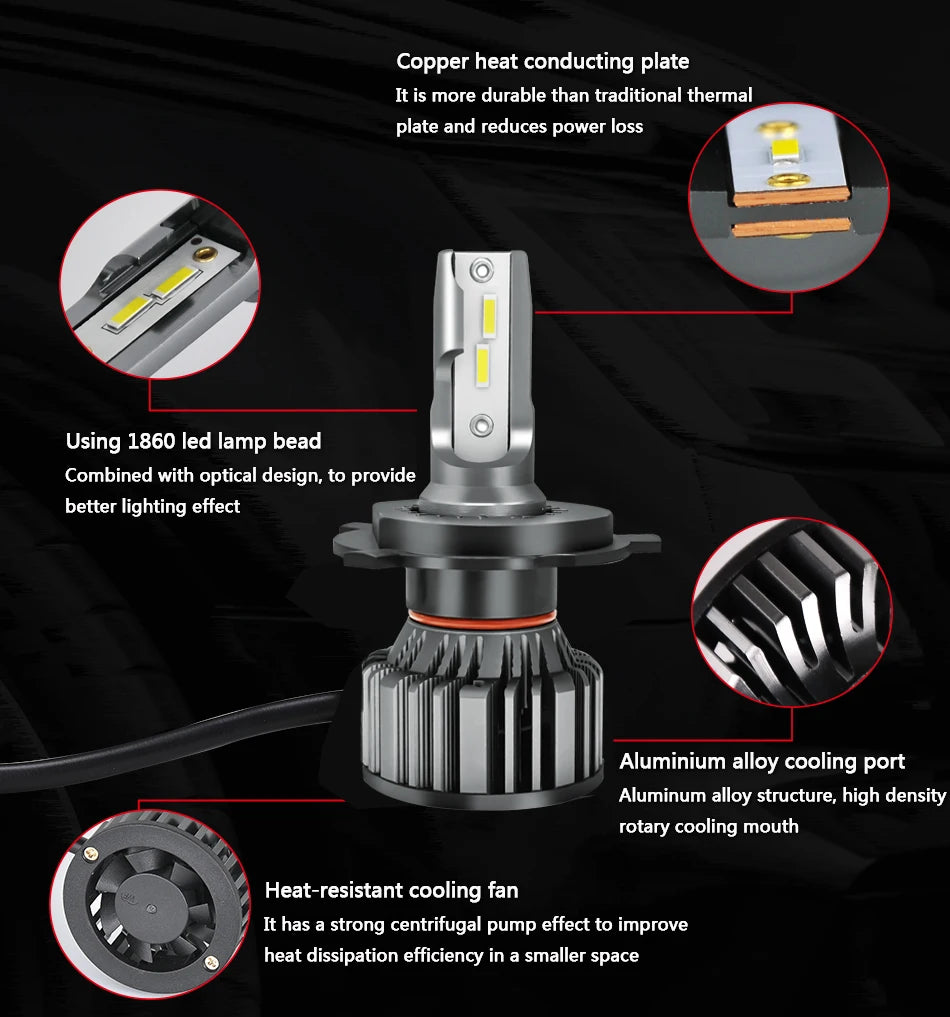 Copper heat conducting plate
It is more durable than traditional thermal plate and reduces power loss

Using 1860 led lamp bead
Combined with optical design, to provide better lighting effect

Aluminium alloy cooling port
Aluminum alloy structure, high density rotary cooling mouth

Heat-resistant cooling fan
It has a strong centrifugal pump effect to improve heat dissipation efficiency in a smaller space