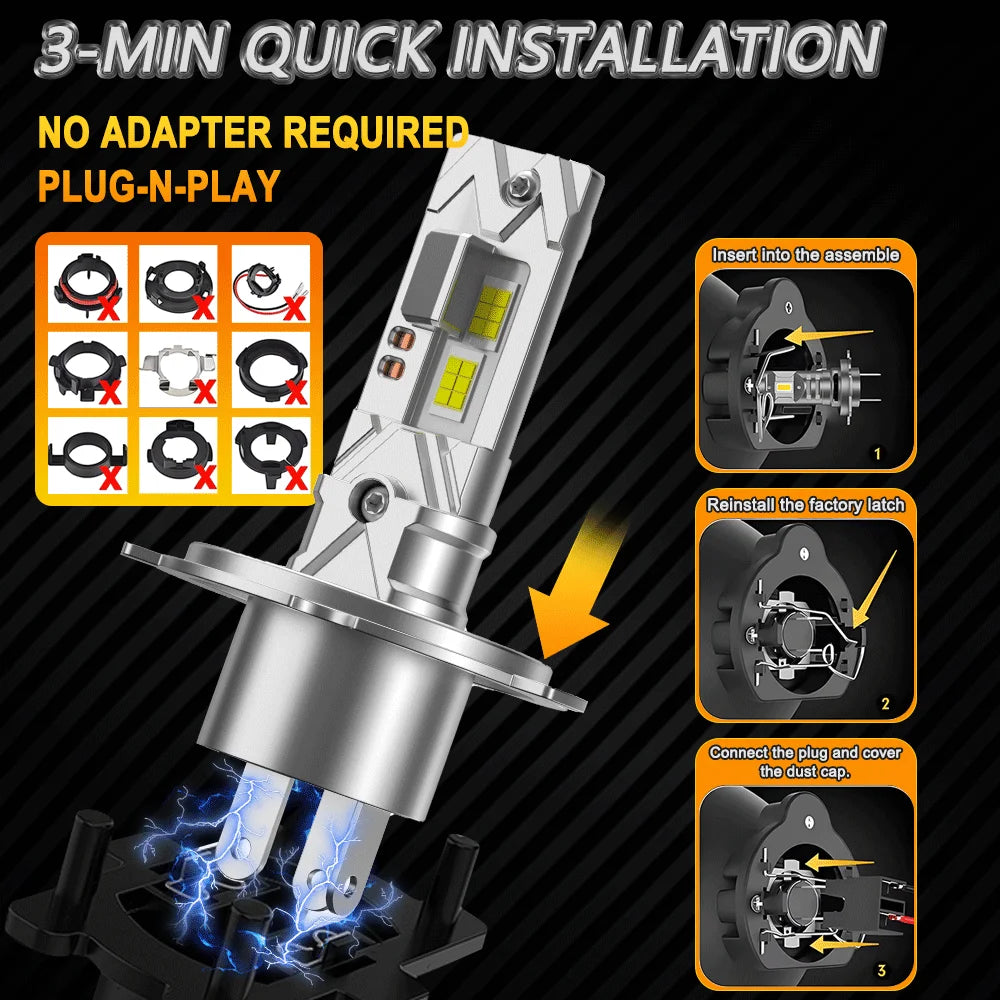 3-MIN QUICK INSTALLATION

NO ADAPTER REQUIRED
PLUG-N-PLAY

X X X
X X X
X X X

Insert into the assemble

1

Reinstall the factory latch

2

Connect the plug and cover the dust cap.

3