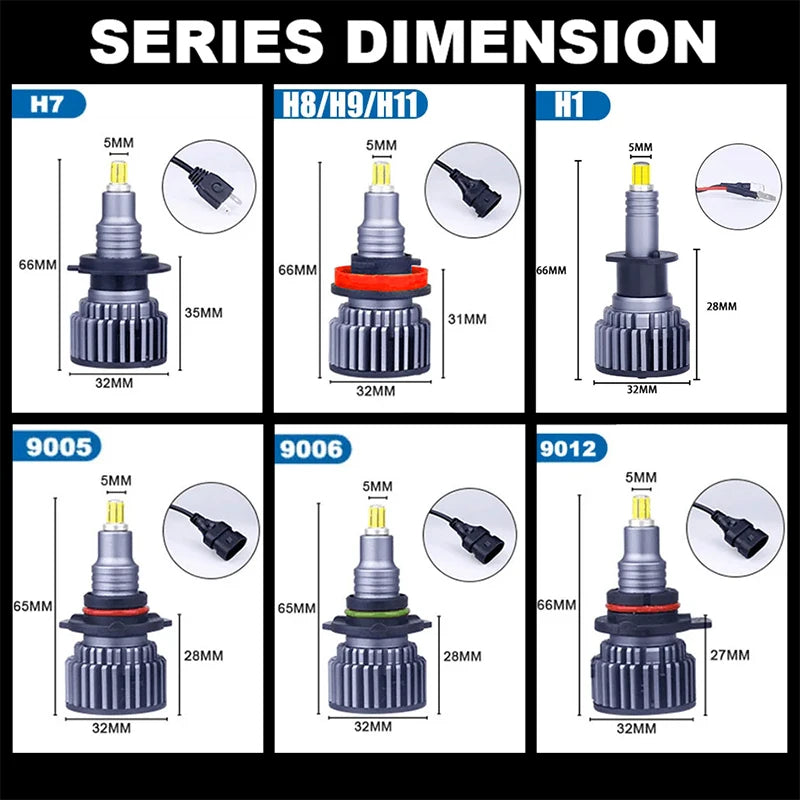 SERIES DIMENSION

H7
5MM
66MM
35MM
32MM

H8/H9/H11
5MM
66MM
31MM
32MM

H1
5MM
66MM
28MM
32MM

9005
5MM
65MM
28MM
32MM

9006
5MM
65MM
28MM
32MM

9012
5MM
66MM
27MM
32MM